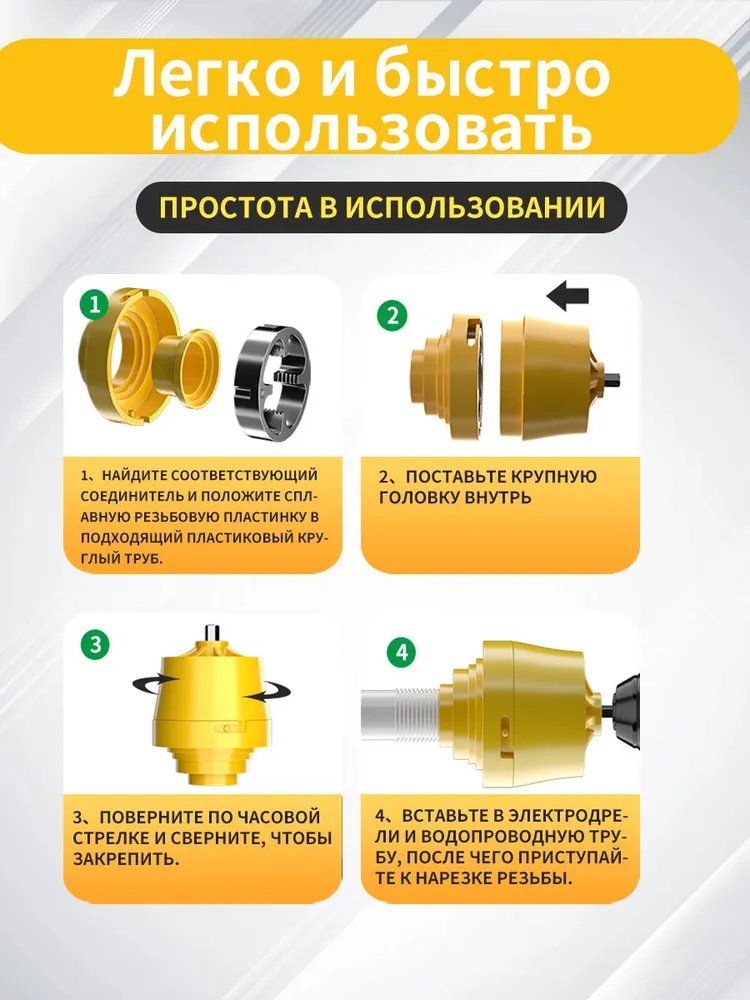 Легко и быстро использовать

ПРОСТОТА В ИСПОЛЬЗОВАНИИ

1

1、НАЙДИТЕ СООТВЕТСТВУЮЩИЙ СОЕДИНИТЕЛЬ И ПОЛОЖИТЕ СПЛАВНУЮ РЕЗЬБОВУЮ ПЛАСТИНКУ В ПОДХОДЯЩИЙ ПЛАСТИКОВЫЙ КРУГЛЫЙ ТРУБ.

2

2、ПОСТАВЬТЕ КРУПНУЮ ГОЛОВКУ ВНУТРЬ

3

3、ПОВЕРНИТЕ ПО ЧАСОВОЙ СТРЕЛКЕ И СВЕРНИТЕ, ЧТОБЫ ЗАКРЕПИТЬ.

4

4、ВСТАВЬТЕ В ЭЛЕКТРОДРЕЛИ И ВОДОПРОВОДНУЮ ТРУБУ, ПОСЛЕ ЧЕГО ПРИСТУПАЙТЕ К НАРЕЗКЕ РЕЗЬБЫ.